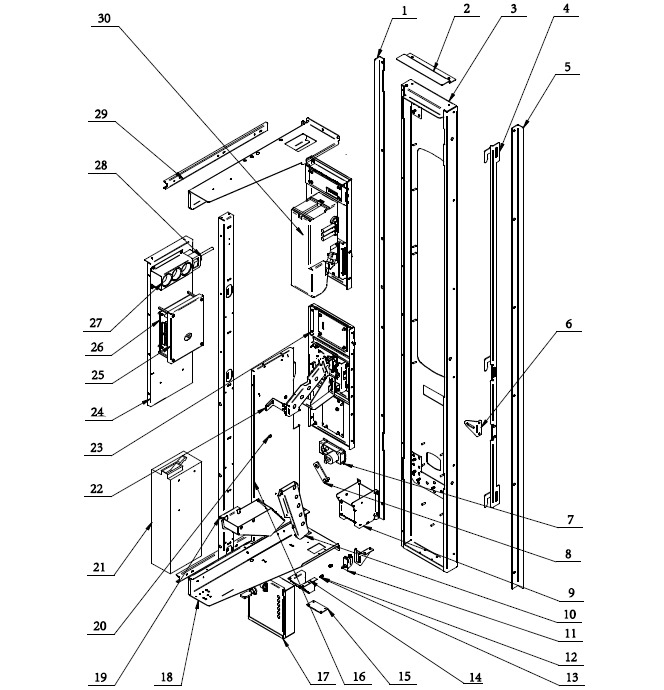 30
1
2
3
4
5
29
28
27
26
25
24
23
22
21
20
19
18
17
16
15
14
13
12
11
10
9
8
7
6