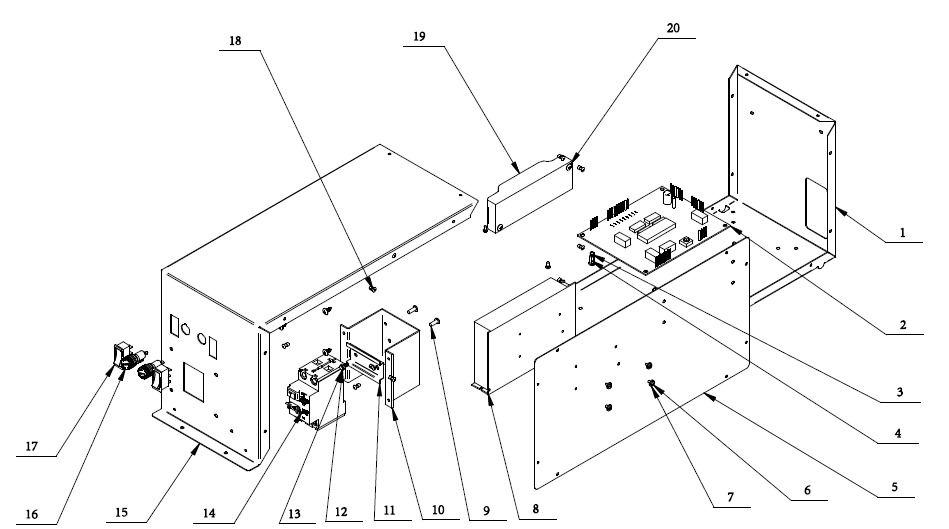 18
19
20
1
2
3
4
5
6
7
8
9
10
11
12
13
14
15
16
17