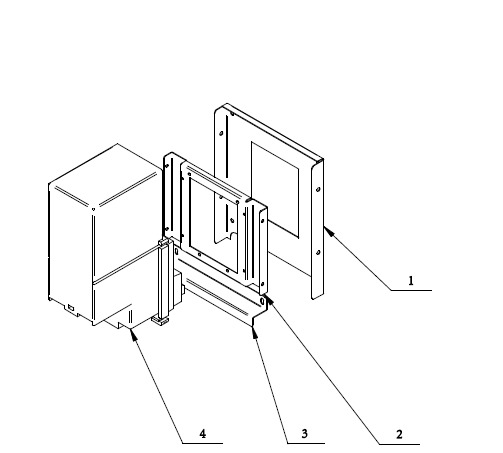 1
4
3
2