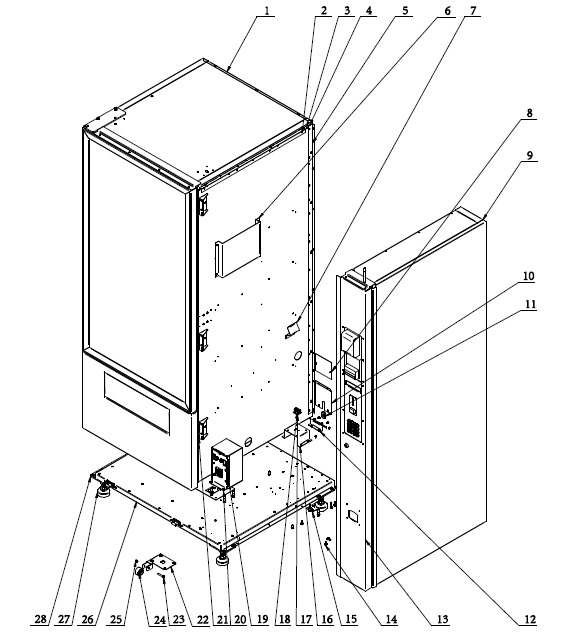 1
2
3
4
5
6
7
8
9
10
11
28 27 26 25 24 23 22 21 20 19 18 17 16 15 14 13 12