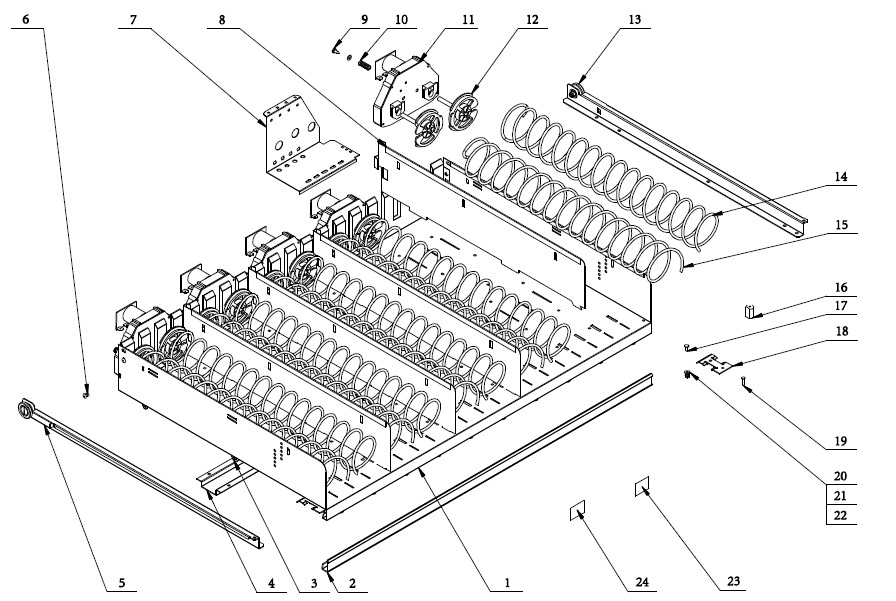 6
7
8
9
10
11
12
13
14
15
16
17
18
19
20
21
22
5
4
3
2
1
24
23