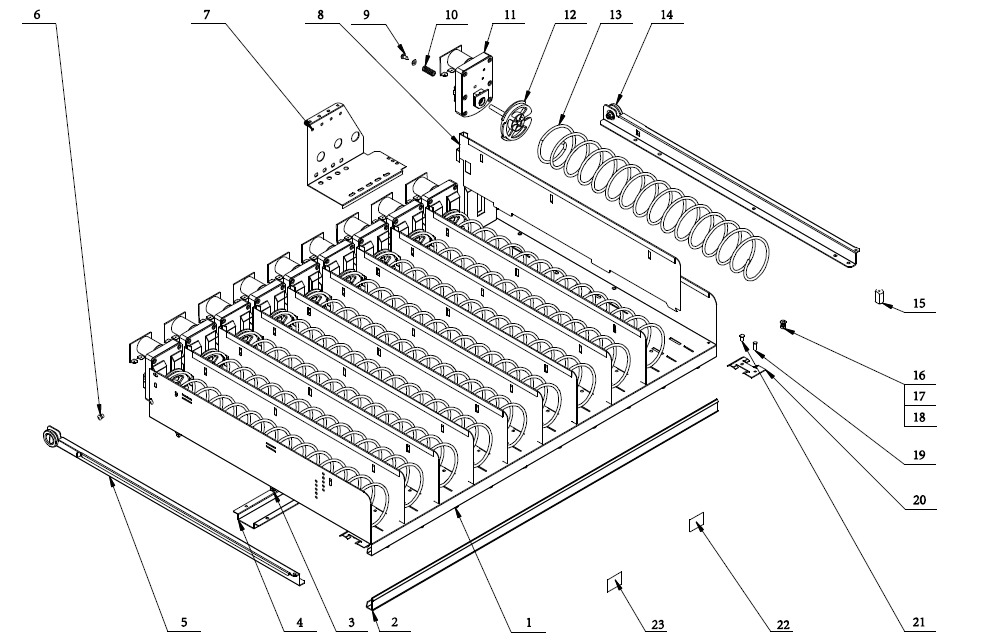 6
7
8
9
10
11
12
13
14
15
16
17
18
19
20
5
4
3
2
1
23
22
21