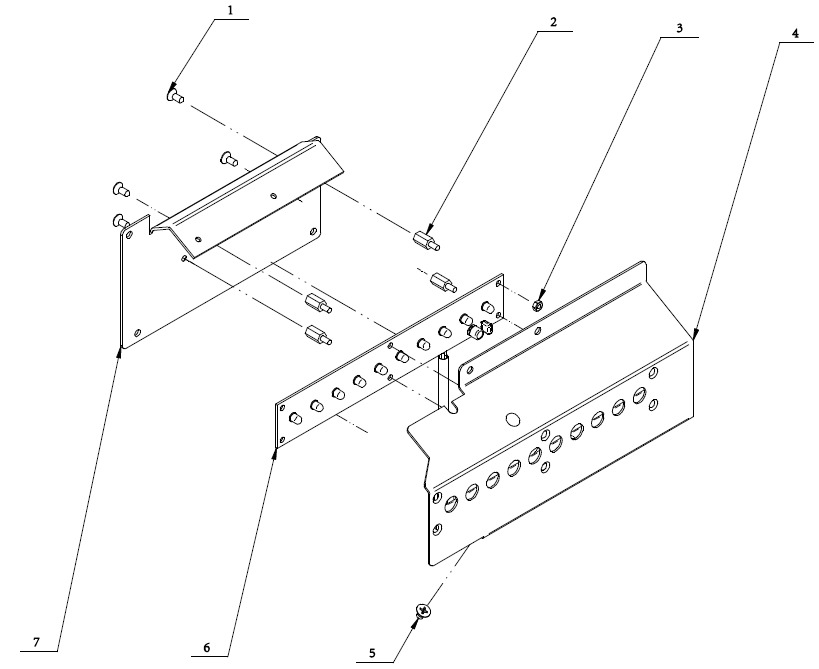 1
2
3
4
7
6
5