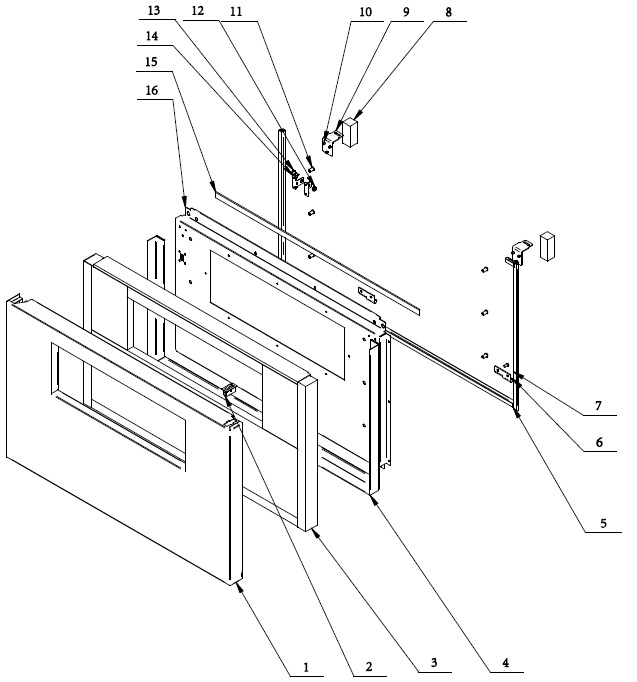 13
12
11
10
9
8
14
15
16
7
6
5
1
2
3
4