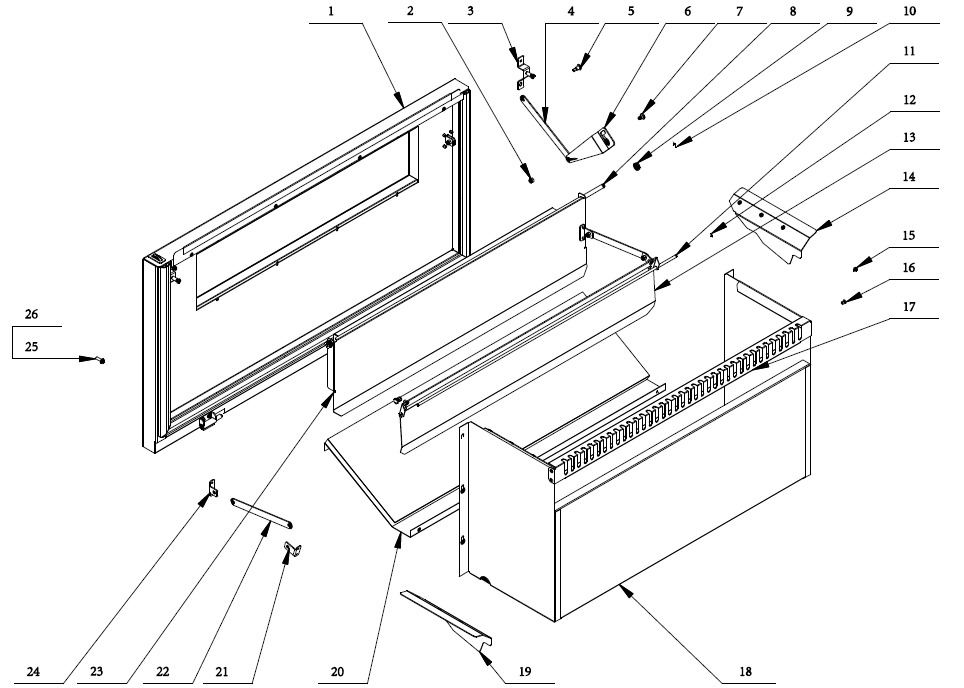 1
2
3
4
5
6
7
8
9
10
11
12
13
14
15
16
17
26
25
24
23
22
21
20
19
18