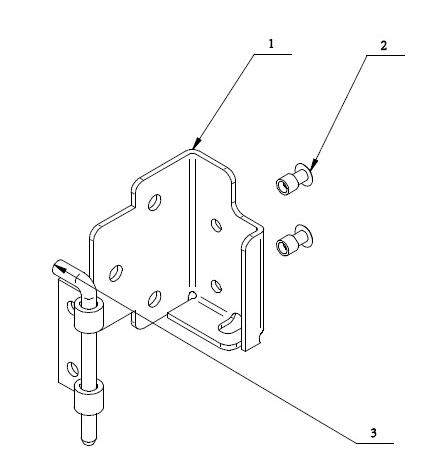 1
2
3