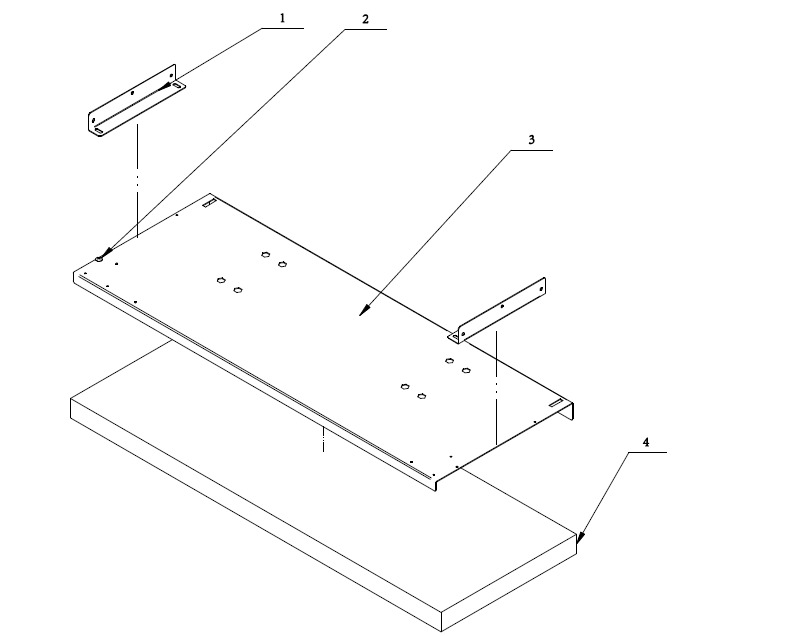 1
2
3
4