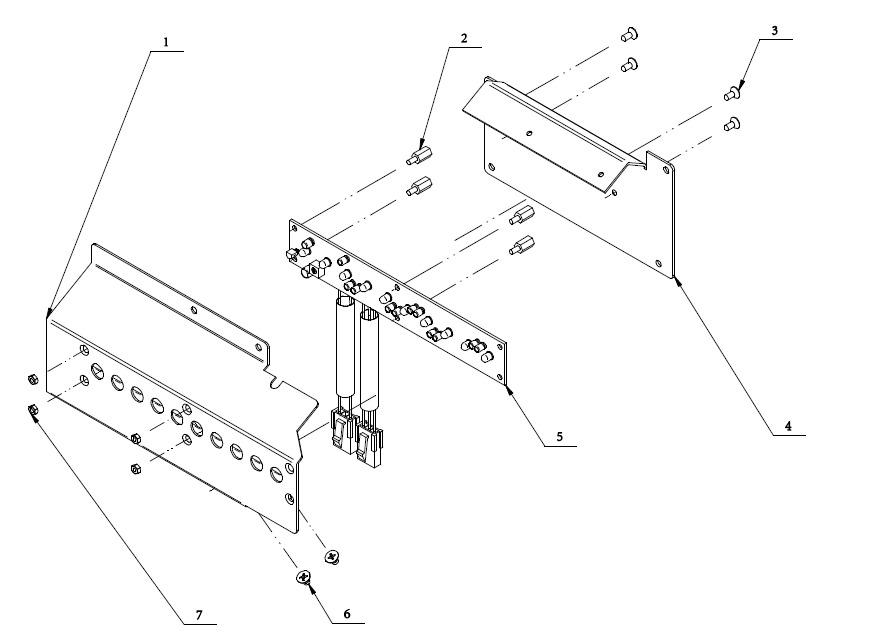 1
2
3
4
5
6
7